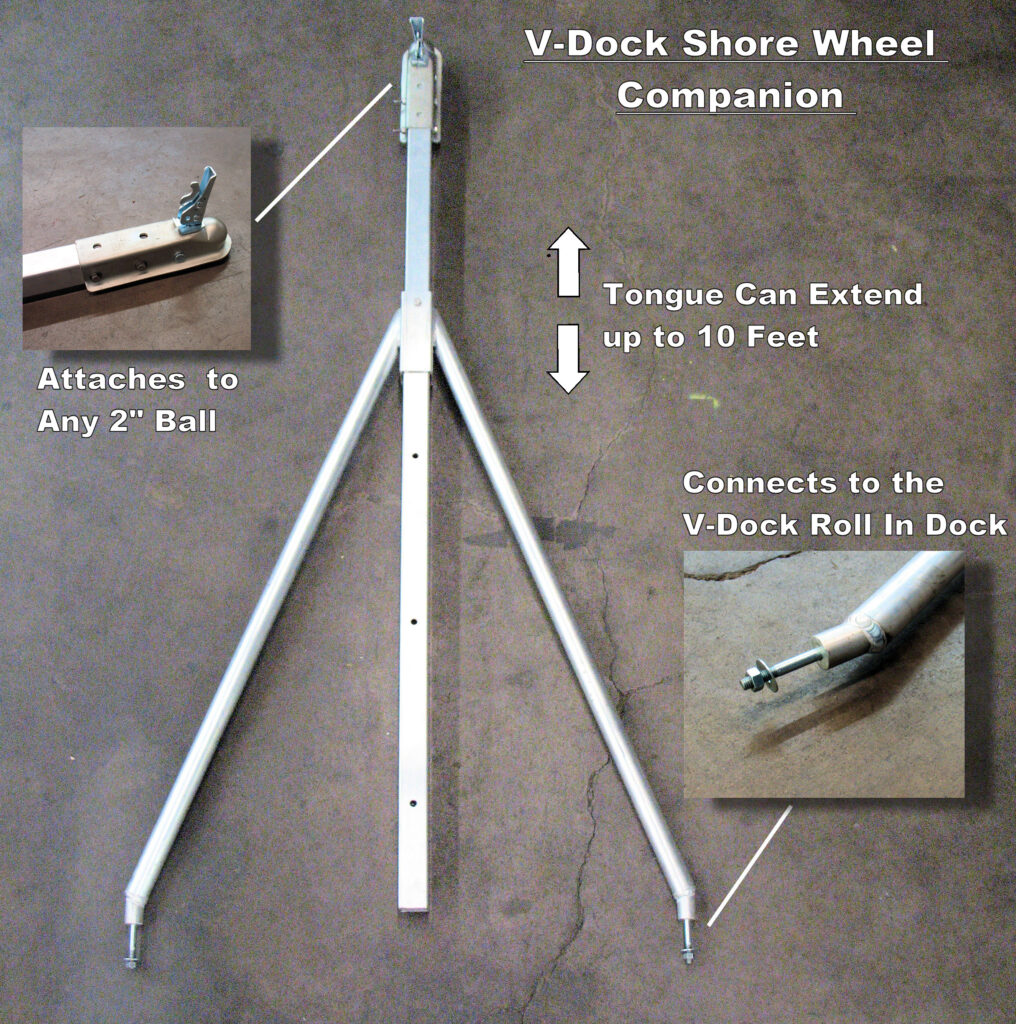 V-Dock Shore Wheel Companion

Attaches to Any 2" Ball

Tongue Can Extend up to 10 Feet

Connects to the V-Dock Roll In Dock