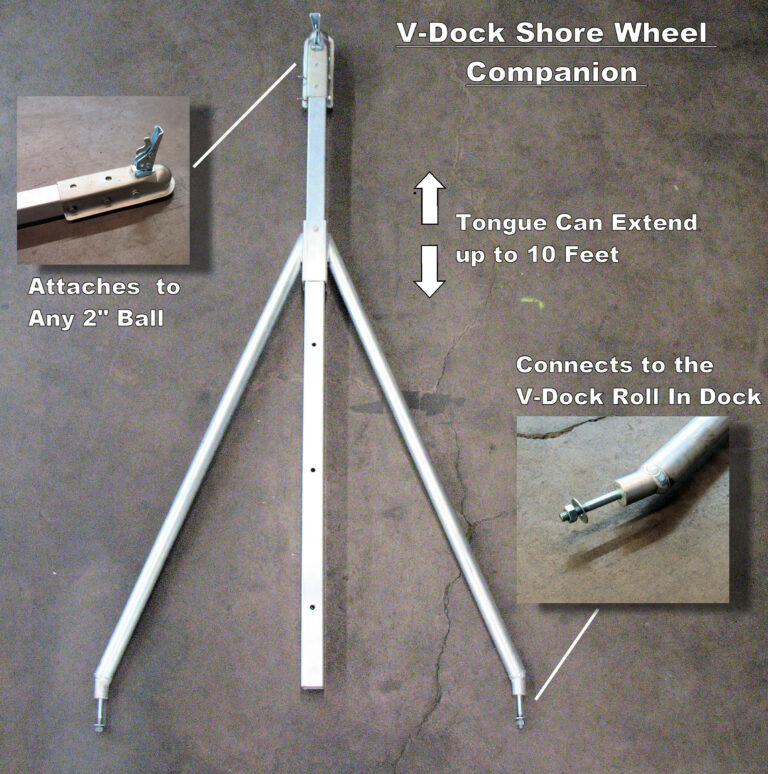 V-Dock Shore Wheel Companion

Attaches to Any 2" Ball

Tongue Can Extend up to 10 Feet

Connects to the V-Dock Roll In Dock